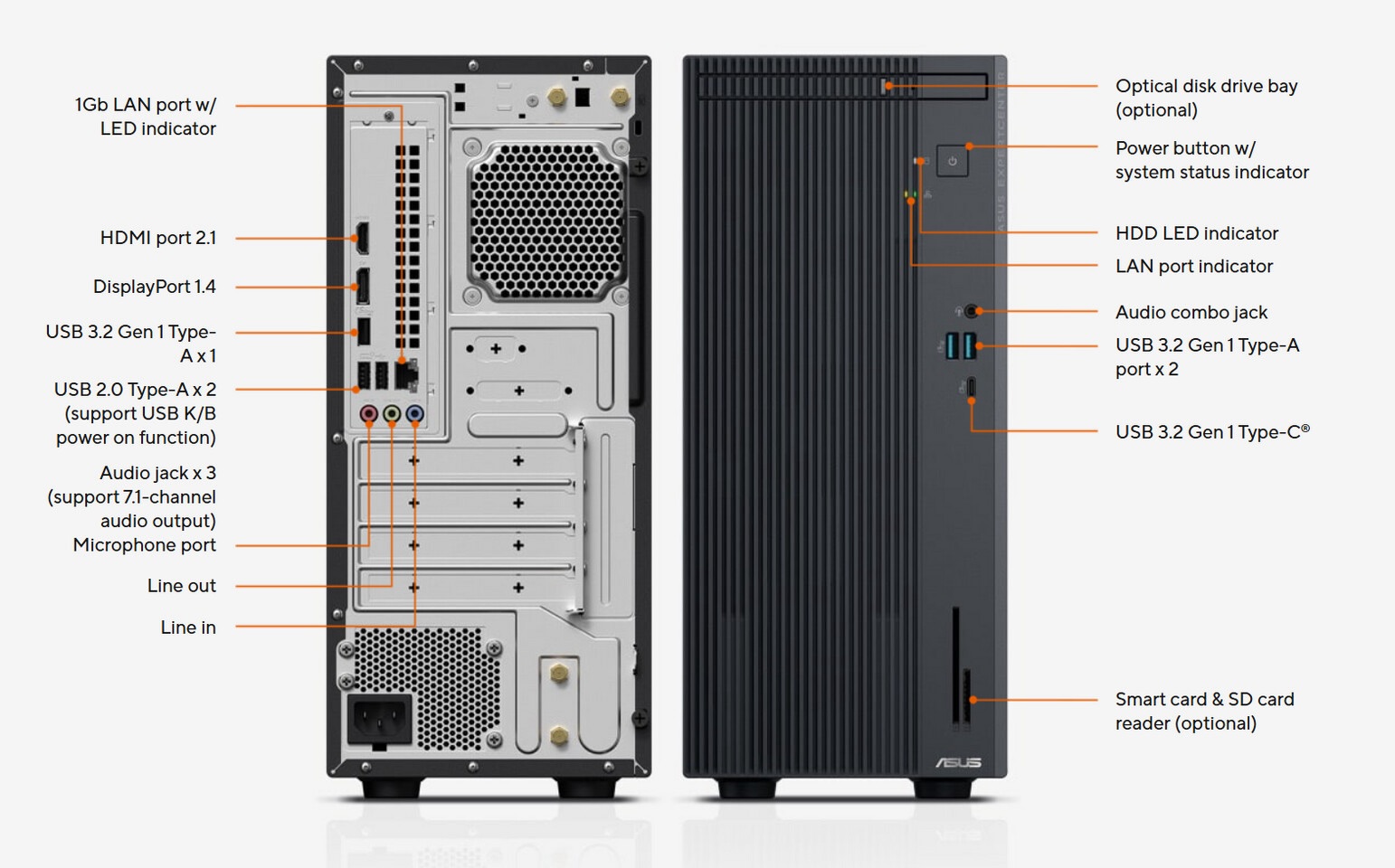 1Gb LAN port w/ LED indicator

HDMI port 2.1

DisplayPort 1.4

USB 3.2 Gen 1 Type-A x 1

USB 2.0 Type-A x 2 (support USB K/B power on function)

Audio jack x 3 (support 7.1-channel audio output)
Microphone port

Line out

Line in

Optical disk drive bay (optional)

Power button w/ system status indicator

HDD LED indicator

LAN port indicator

Audio combo jack

USB 3.2 Gen 1 Type-A port x 2

USB 3.2 Gen 1 Type-C®

Smart card & SD card reader (optional)

ASUS EXPERTCENTER

ASUS